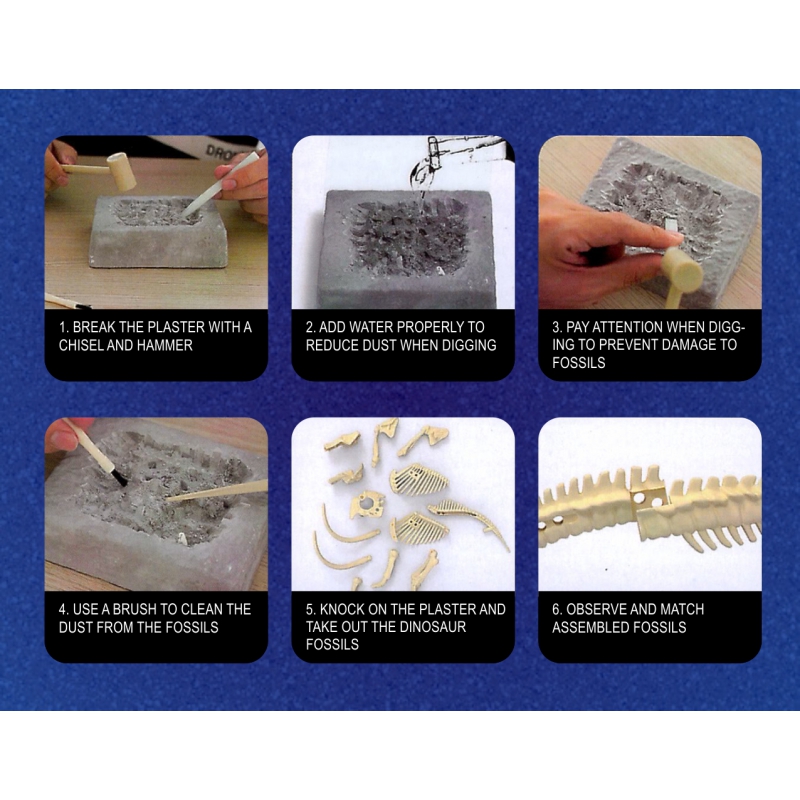 DRO

1. BREAK THE PLASTER WITH A CHISEL AND HAMMER

2. ADD WATER PROPERLY TO REDUCE DUST WHEN DIGGING

3. PAY ATTENTION WHEN DIGGING TO PREVENT DAMAGE TO FOSSILS

4. USE A BRUSH TO CLEAN THE DUST FROM THE FOSSILS

5. KNOCK ON THE PLASTER AND TAKE OUT THE DINOSAUR FOSSILS

6. OBSERVE AND MATCH ASSEMBLED FOSSILS